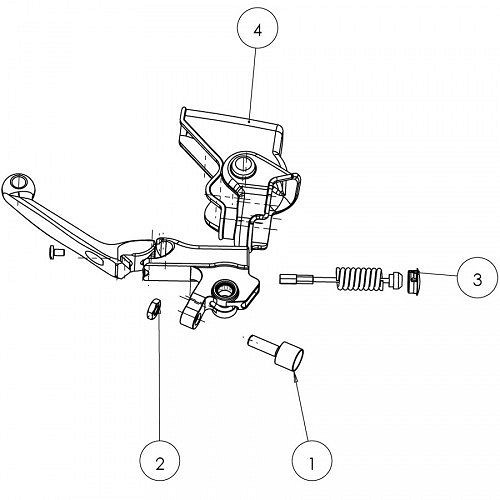 4
3
2
1